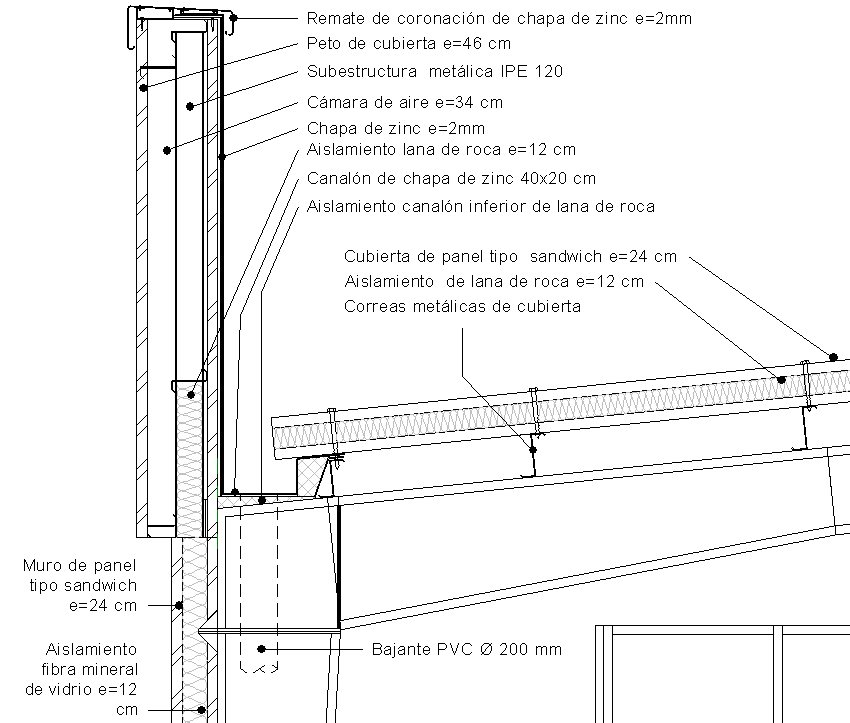 Remate de coronación de chapa de zinc e=2mm
Peto de cubierta e=46 cm
Subestructura metálica IPE 120
Cámara de aire e=34 cm
Chapa de zinc e=2mm
Aislamiento lana de roca e=12 cm
Canalón de chapa de zinc 40x20 cm
Aislamiento canalón inferior de lana de roca

Cubierta de panel tipo sandwich e=24 cm
Aislamiento de lana de roca e=12 cm
Correas metálicas de cubierta

Muro de panel tipo sandwich e=24 cm

Aislamiento fibra mineral de vidrio e=12 cm

Bajante PVC Ø 200 mm